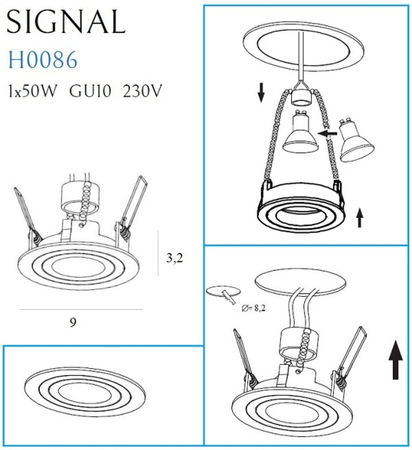 SIGNAL

H0086

1x50W GU10 230V

3,2

9

Ø= 8,2