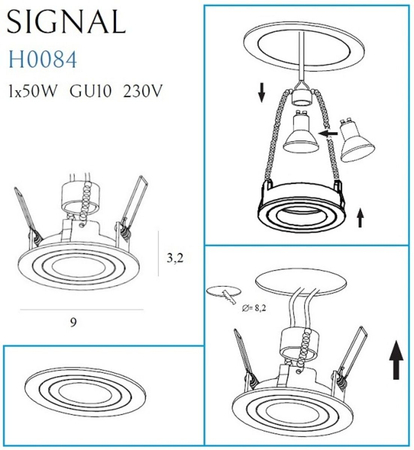 SIGNAL
H0084
1x50W GU10 230V

3,2

9

Ø= 8,2