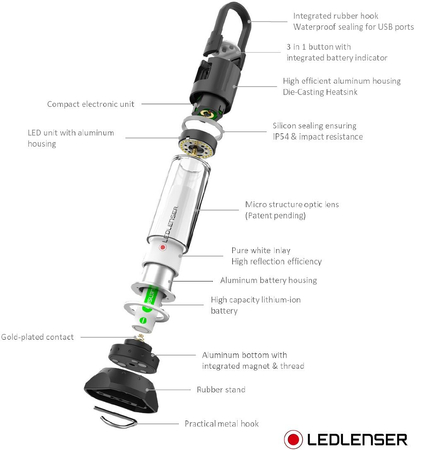 Integrated rubber hook
Waterproof sealing for USB ports

3 in 1 button with
integrated battery indicator

High efficient aluminum housing
Die-Casting Heatsink

Compact electronic unit

Silicon sealing ensuring
IP54 & impact resistance

LED unit with aluminum
housing

Micro structure optic lens
(Patent pending)

LEDLENSER

Pure white Inlay
High reflection efficiency

Aluminum battery housing

High capacity lithium-ion
battery

Gold-plated contact

Aluminum bottom with
integrated magnet & thread

Rubber stand

Practical metal hook

LEDLENSER