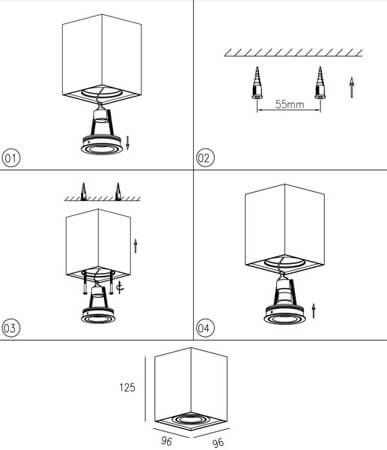 01

55mm

02

03

04

125

96

96