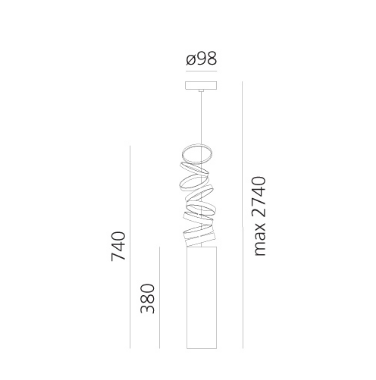 ø98

740

380

max 2740