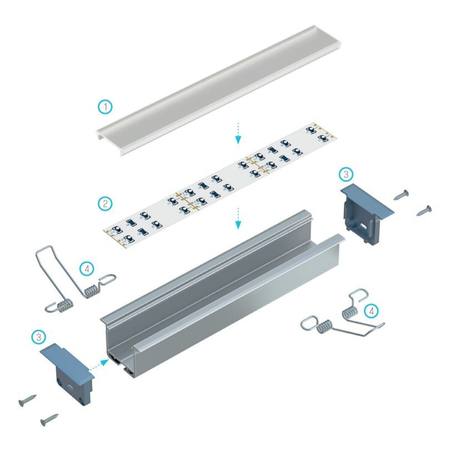 1

2

3

4

4

3